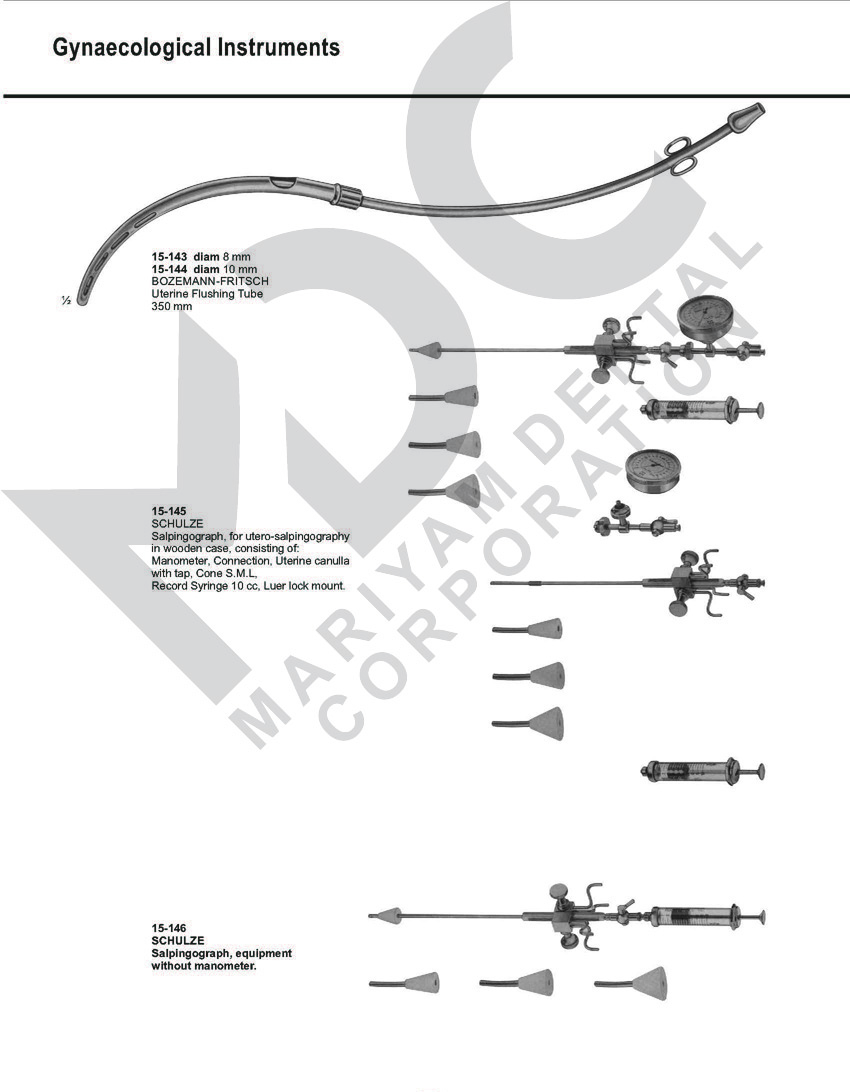 Gynaecological Instruments

½

15-143 diam 8 mm
15-144 diam 10 mm
BOZEMANN-FRITSCH
Uterine Flushing Tube
350 mm

15-145
SCHULZE
Salpingograph, for utero-salpingography in wooden case, consisting of:
Manometer, Connection, Uterine canulla with tap, Cone S.M.L,
Record Syringe 10 cc, Luer lock mount.

15-146
SCHULZE
Salpingograph, equipment without manometer.

MARIYAM DENTAL CORPORATION